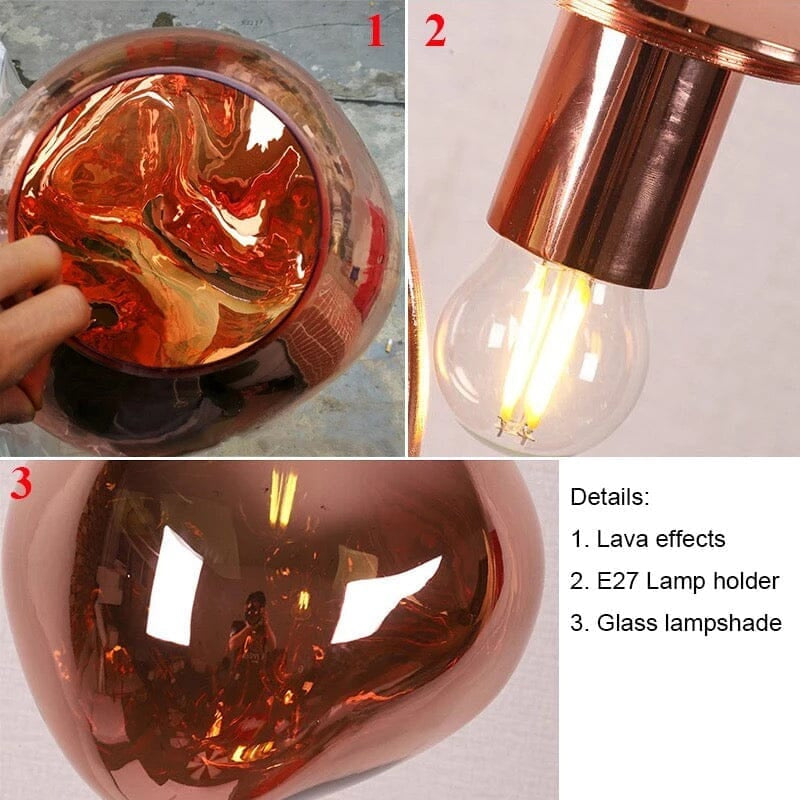 1

2

3

Details:
1. Lava effects
2. E27 Lamp holder
3. Glass lampshade