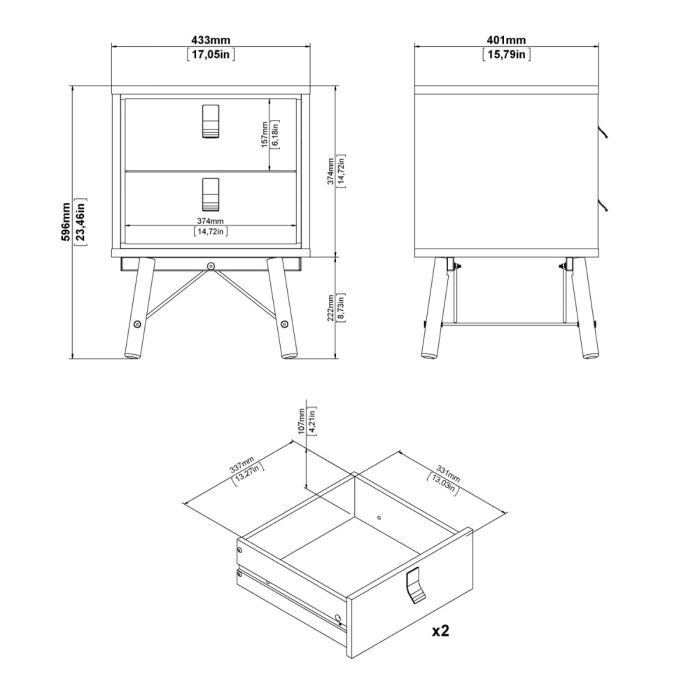 433mm
[17,05in]

401mm
[15,79in]

596mm
[23,46in]

157mm
[6,18in]

374mm
[14,72in]

374mm
[14,72in]

222mm
[8,73in]

107mm
[4,21in]

337mm
[13,27in]

331mm
[13,03in]

x2