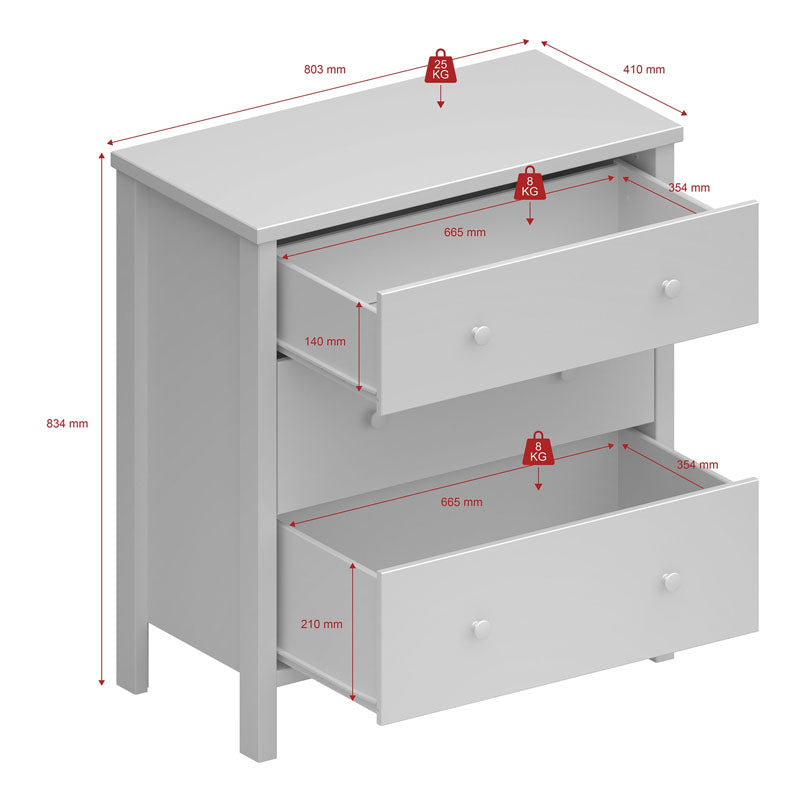 803 mm
25 KG
410 mm
8 KG
354 mm
665 mm
140 mm
834 mm
8 KG
354 mm
665 mm
210 mm