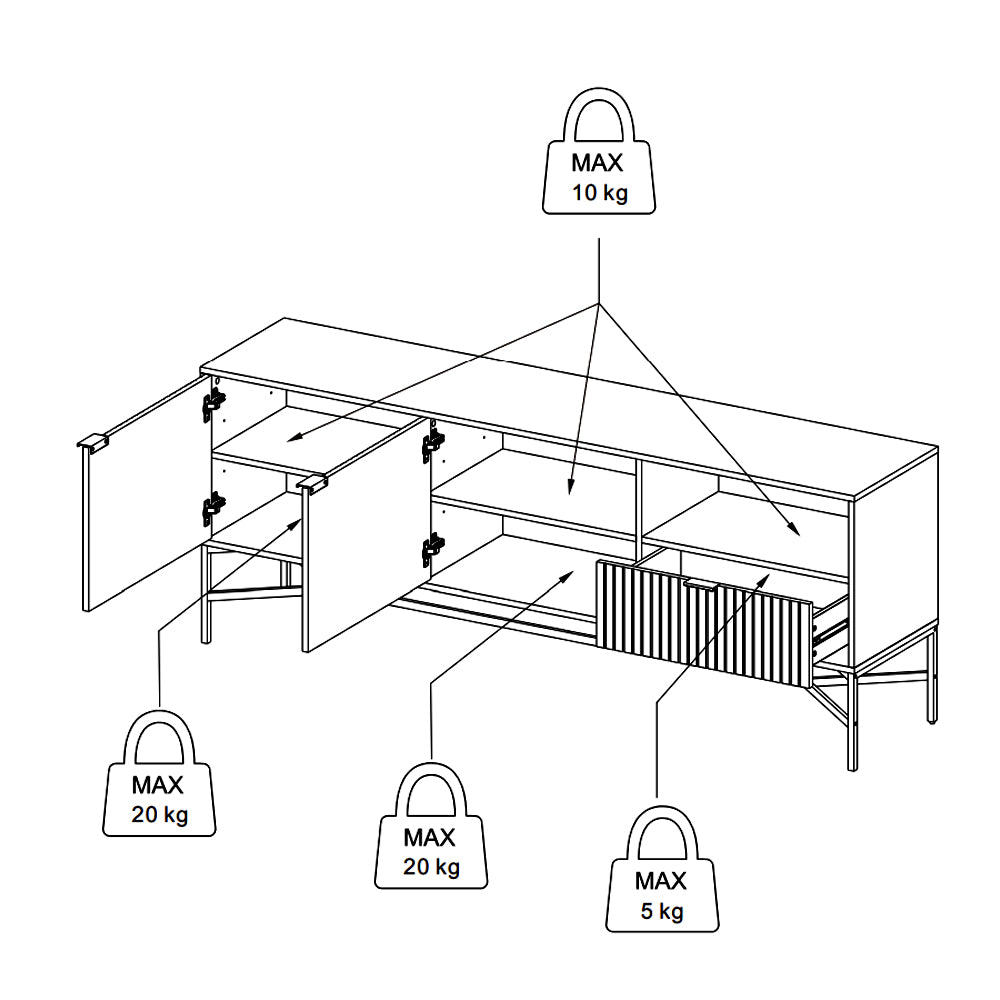 MAX
10 kg

MAX
20 kg

MAX
20 kg

MAX
5 kg